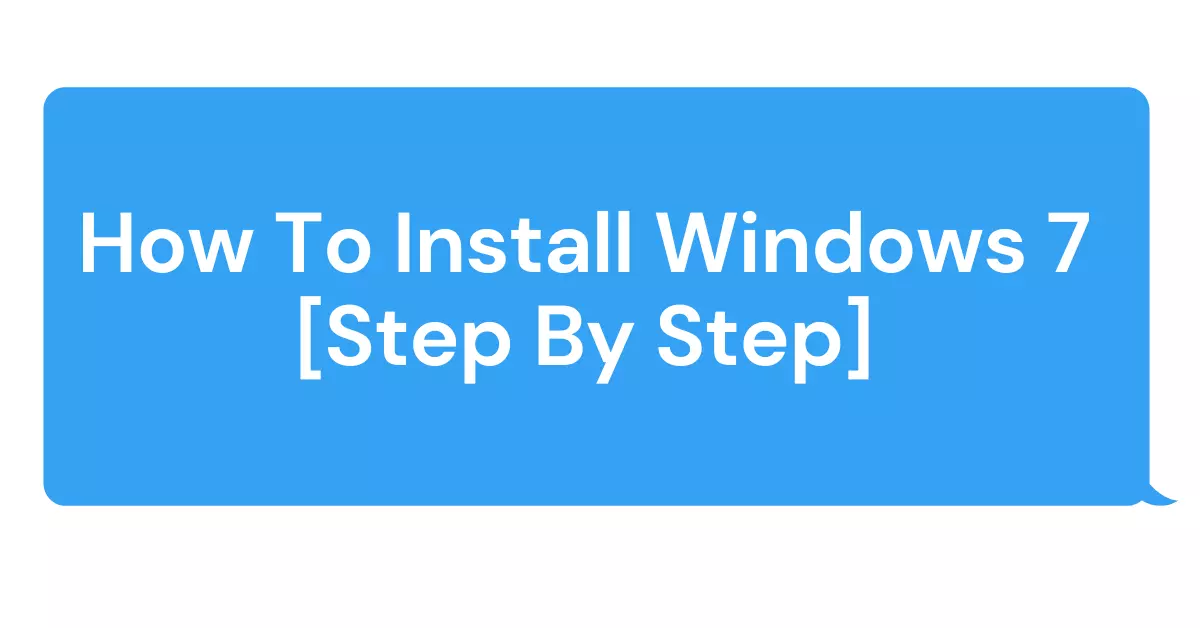 How To Install Windows 7 [Step By Step]